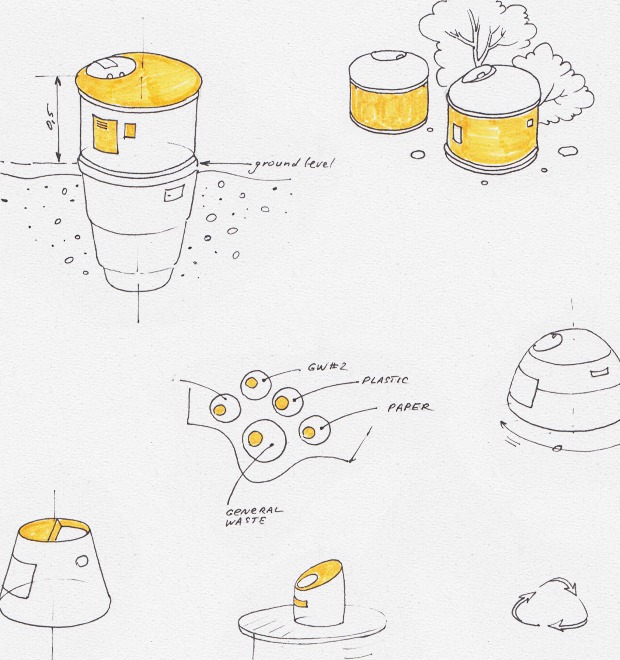 0,5

ground level

GW#2

PLASTIC

PAPER

GENERAL WASTE